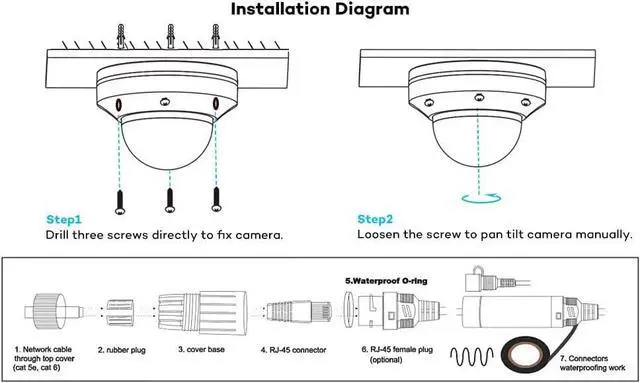 Installation Diagram

Step1
Drill three screws directly to fix camera.

Step2
Loosen the screw to pan tilt camera manually.

5.Waterproof O-ring

1. Network cable through top cover (cat 5e, cat 6)

2. rubber plug

3. cover base

4. RJ-45 connector

6. RJ-45 female plug (optional)

7. Connectors waterproofing work