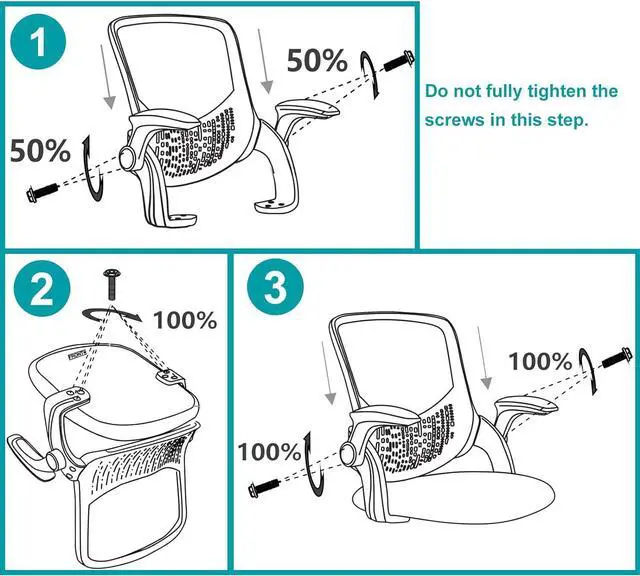 1

50%

50%

Do not fully tighten the screws in this step.

2

100%

FRONT

3

100%

100%