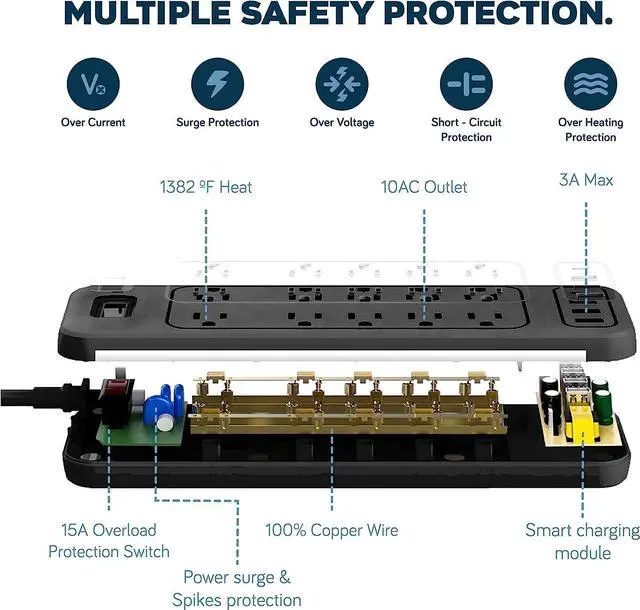 MULTIPLE SAFETY PROTECTION.

Over Current

Surge Protection

Over Voltage

Short - Circuit Protection

Over Heating Protection

1382 ºF Heat

10AC Outlet

3A Max

15A Overload Protection Switch

Power surge & Spikes protection

100% Copper Wire

Smart charging module