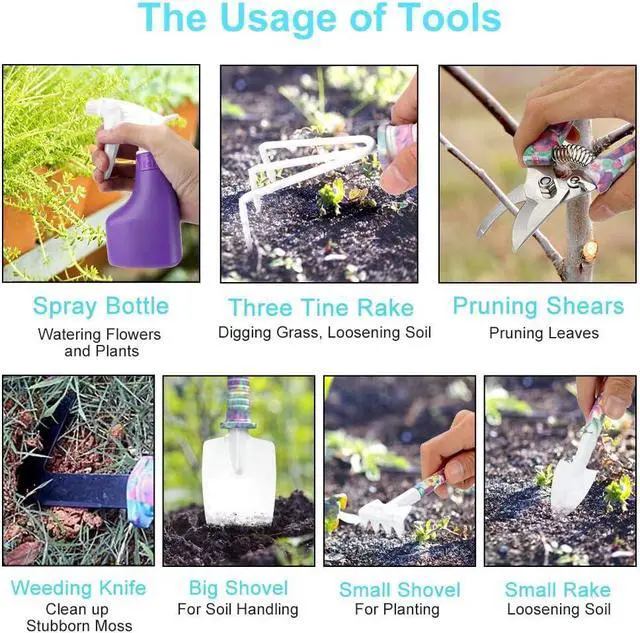 The Usage of Tools

Spray Bottle
Watering Flowers and Plants

Three Tine Rake
Digging Grass, Loosening Soil

Pruning Shears
Pruning Leaves

Weeding Knife
Clean up Stubborn Moss

Big Shovel
For Soil Handling

Small Shovel
For Planting

Small Rake
Loosening Soil