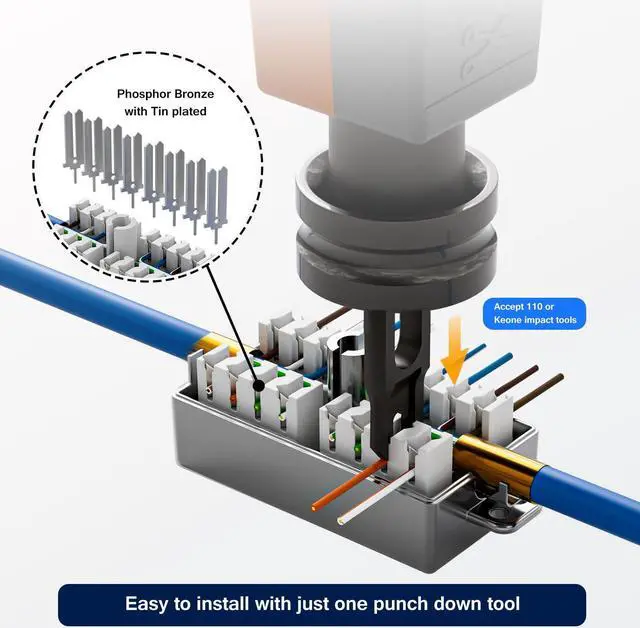 Phosphor Bronze with Tin plated

Accept 110 or Keone impact tools

Easy to install with just one punch down tool