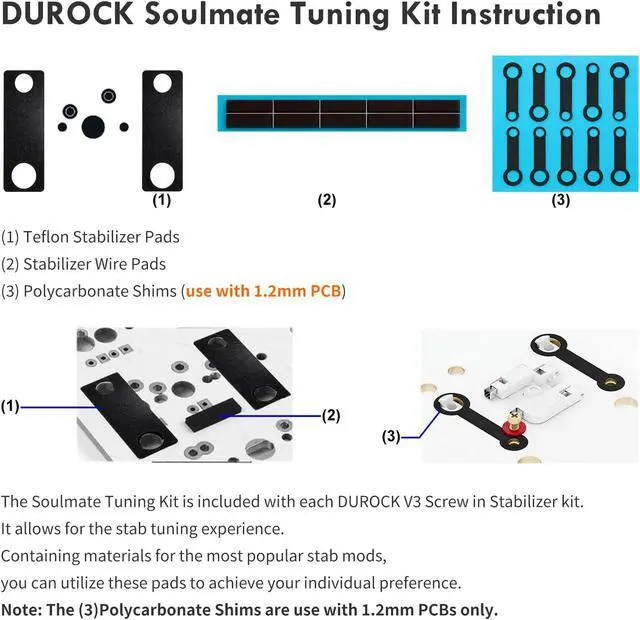 DUROCK Soulmate Tuning Kit Instruction

(1)

(2)

(3)

(1) Teflon Stabilizer Pads
(2) Stabilizer Wire Pads
(3) Polycarbonate Shims (use with 1.2mm PCB)

(1)

(2)

(3)

The Soulmate Tuning Kit is included with each DUROCK V3 Screw in Stabilizer kit.
It allows for the stab tuning experience.
Containing materials for the most popular stab mods,
you can utilize these pads to achieve your individual preference.
Note: The (3)Polycarbonate Shims are use with 1.2mm PCBs only.