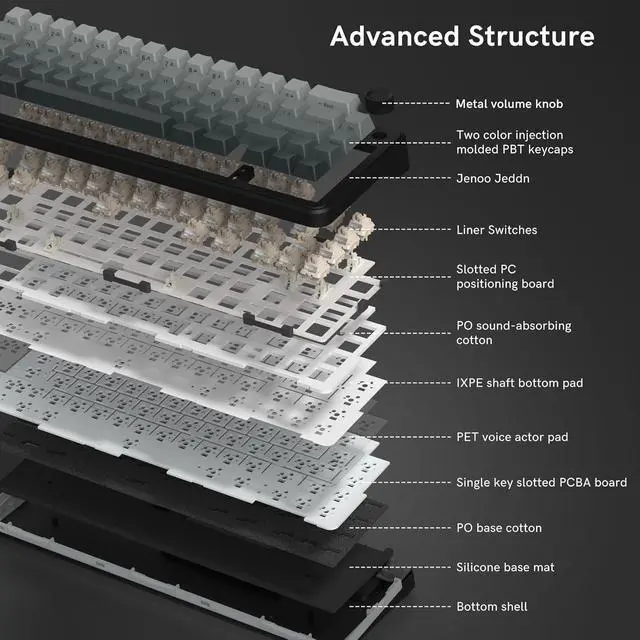 Advanced Structure

Metal volume knob

Two color injection molded PBT keycaps

Jenoo Jeddn

Liner Switches

Slotted PC positioning board

PO sound-absorbing cotton

IXPE shaft bottom pad

PET voice actor pad

Single key slotted PCBA board

PO base cotton

Silicone base mat

Bottom shell