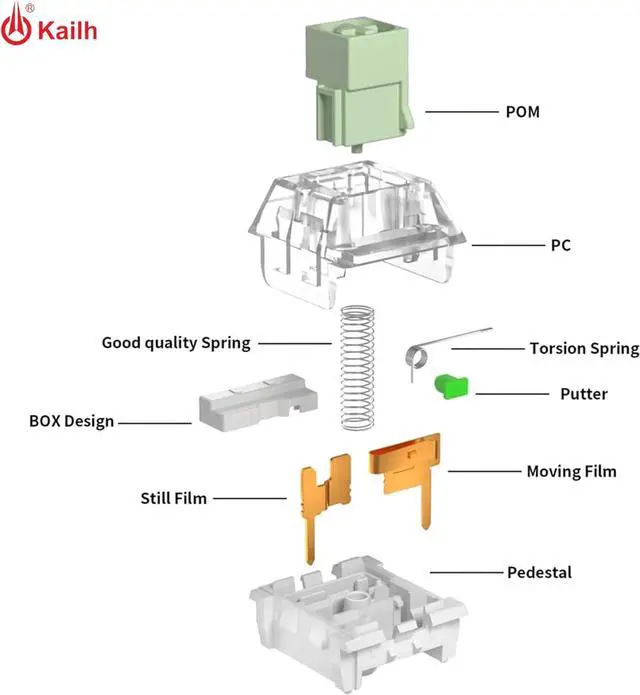 Kailh®

POM

PC

Good quality Spring

Torsion Spring

Putter

BOX Design

Moving Film

Still Film

Pedestal