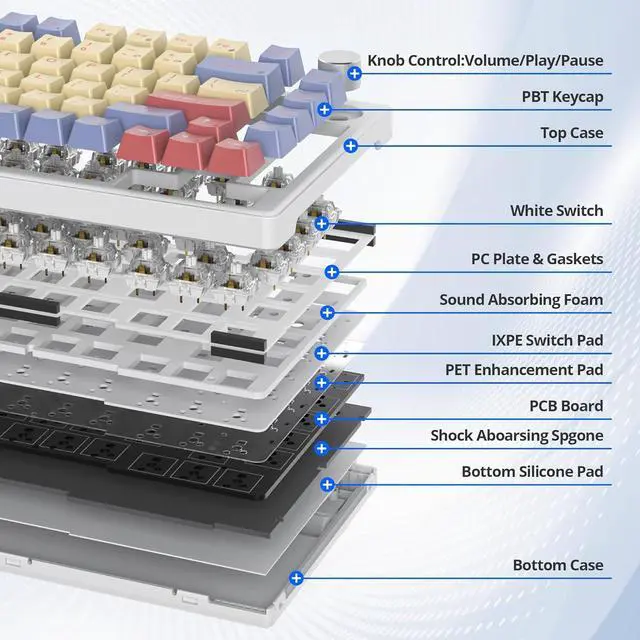 Knob Control:Volume/Play/Pause

PBT Keycap

Top Case

White Switch

PC Plate & Gaskets

Sound Absorbing Foam

IXPE Switch Pad

PET Enhancement Pad

PCB Board

Shock Aboarsing Spgone

Bottom Silicone Pad

Bottom Case