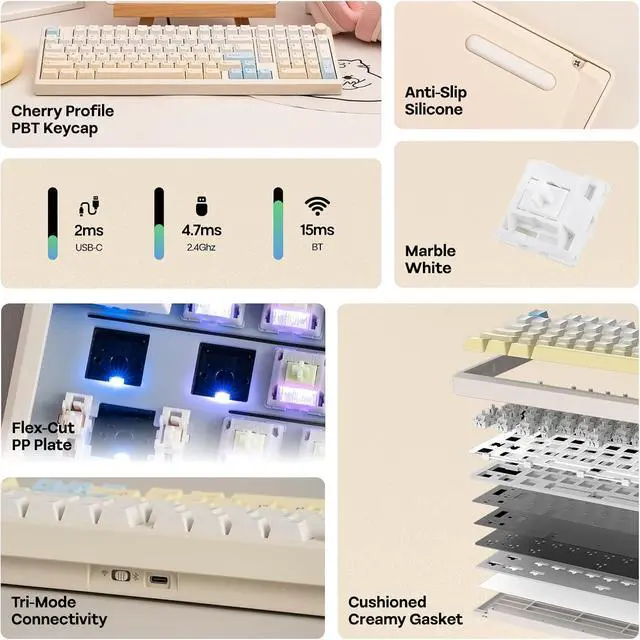 Cherry Profile
PBT Keycap

Anti-Slip
Silicone

2ms
USB-C

4.7ms
2.4Ghz

15ms
BT

Marble
White

Flex-Cut
PP Plate

Tri-Mode
Connectivity

Cushioned
Creamy Gasket