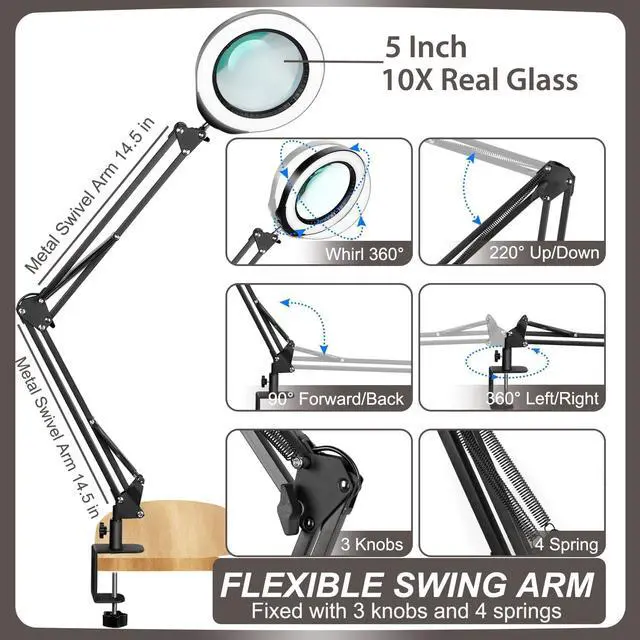 5 Inch
10X Real Glass

Metal Swivel Arm 14.5 in

Metal Swivel Arm 14.5 in

Whirl 360°

220° Up/Down

90° Forward/Back

360° Left/Right

3 Knobs

4 Spring

FLEXIBLE SWING ARM
Fixed with 3 knobs and 4 springs