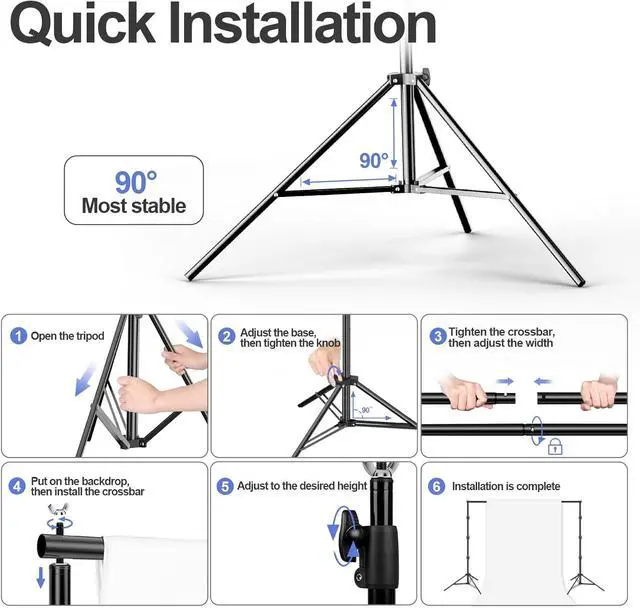 Quick Installation

90°
Most stable

90°

1 Open the tripod

2 Adjust the base, then tighten the knob

90°

3 Tighten the crossbar, then adjust the width

4 Put on the backdrop, then install the crossbar

5 Adjust to the desired height

6 Installation is complete