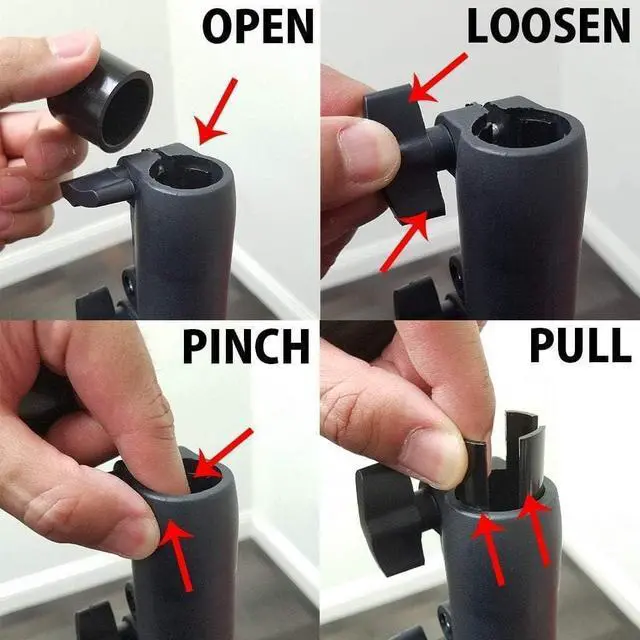 OPEN

LOOSEN

PINCH

PULL