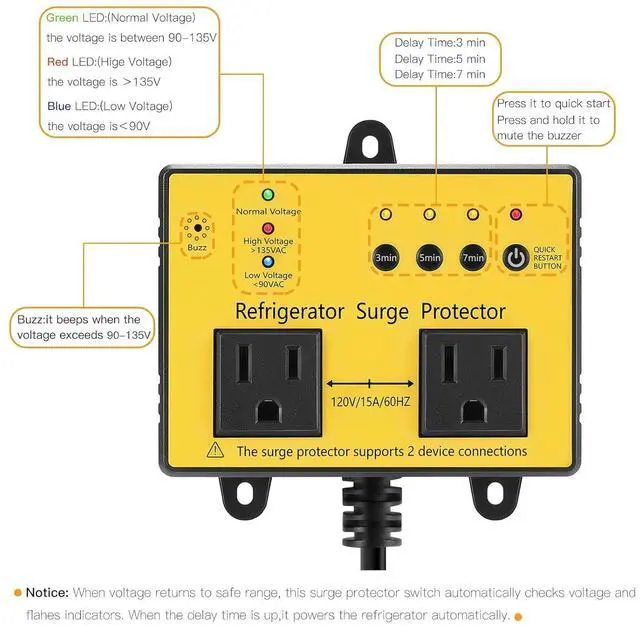 Green LED:(Normal Voltage)
the voltage is between 90-135V

Red LED:(Hige Voltage)
the voltage is >135V

Blue LED:(Low Voltage)
the voltage is<90V

Delay Time:3 min
Delay Time:5 min
Delay Time:7 min

Press it to quick start
Press and hold it to mute the buzzer

Buzz

Normal Voltage

High Voltage
>135VAC

Low Voltage
<90VAC

3min

5min

7min

QUICK RESTART BUTTON

Buzz:it beeps when the voltage exceeds 90-135V

Refrigerator Surge Protector

120V/15A/60HZ

The surge protector supports 2 device connections

Notice: When voltage returns to safe range, this surge protector switch automatically checks voltage and flahes indicators. When the delay time is up,it powers the refrigerator automatically.