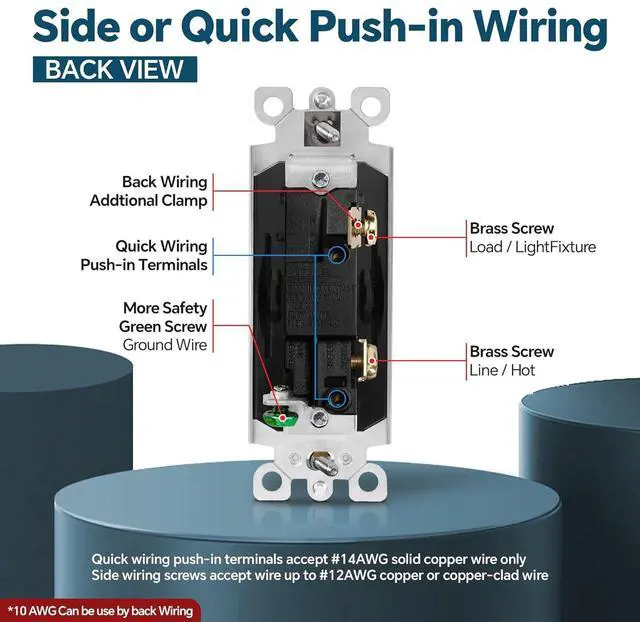 Side or Quick Push-in Wiring

BACK VIEW

Back Wiring
Addtional Clamp

Quick Wiring
Push-in Terminals

More Safety
Green Screw
Ground Wire

Brass Screw
Load / LightFixture

Brass Screw
Line / Hot

Quick wiring push-in terminals accept #14AWG solid copper wire only
Side wiring screws accept wire up to #12AWG copper or copper-clad wire

*10 AWG Can be use by back Wiring