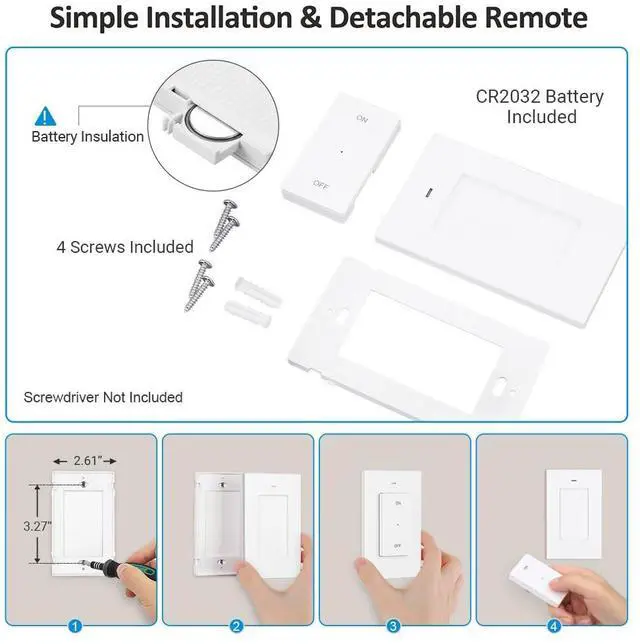 Simple Installation & Detachable Remote

Battery Insulation

ON

OFF

CR2032 Battery Included

4 Screws Included

Screwdriver Not Included

2.61"

3.27"

ON

OFF

1

2

3

4