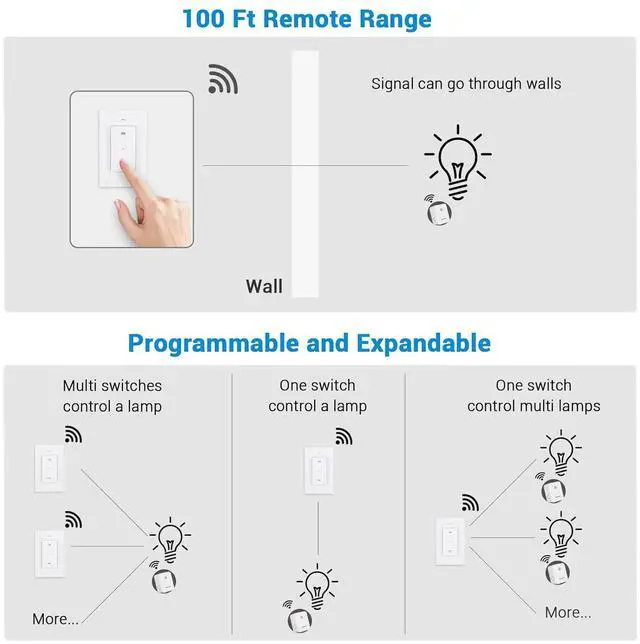 100 Ft Remote Range

Signal can go through walls

Wall

Programmable and Expandable

Multi switches control a lamp

More...

One switch control a lamp

One switch control multi lamps

More...