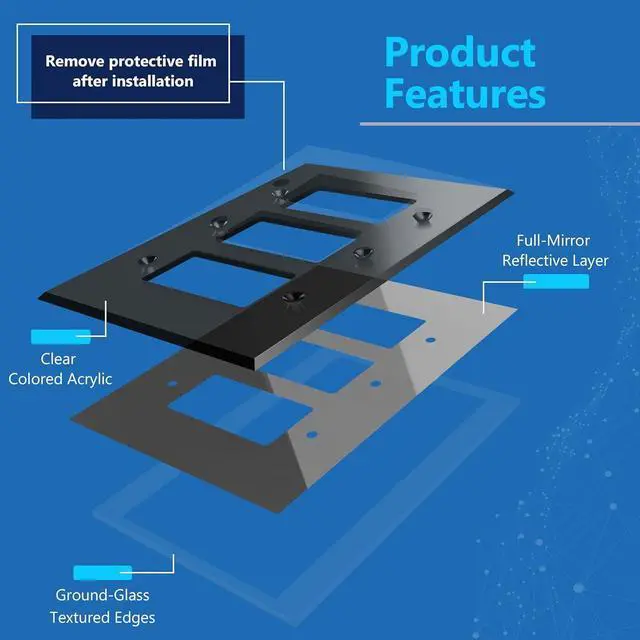 Remove protective film after installation

Product Features

Full-Mirror Reflective Layer

Clear Colored Acrylic

Ground-Glass Textured Edges