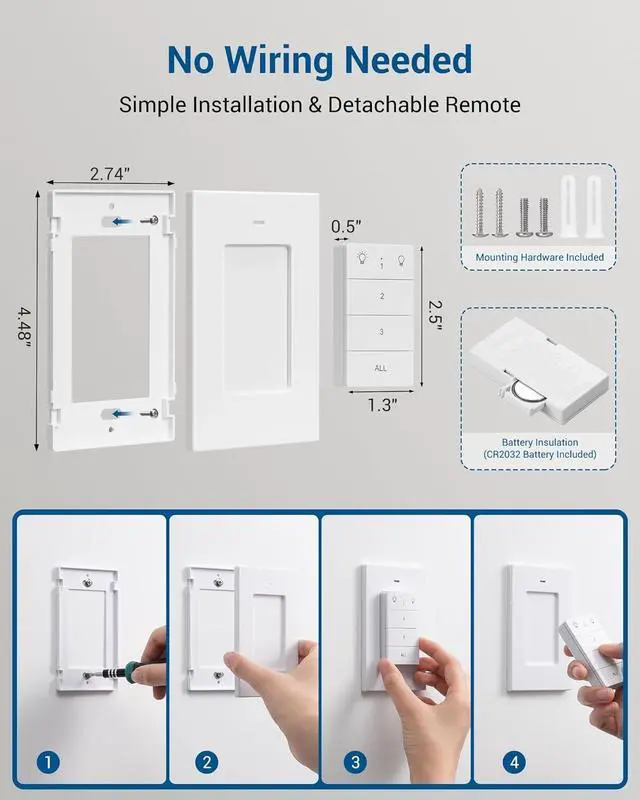 No Wiring Needed

Simple Installation & Detachable Remote

2.74"

4.48"

0.5"

1

2

3

ALL

2.5"

1.3"

Mounting Hardware Included

Battery Insulation
(CR2032 Battery Included)

1

2

3

4