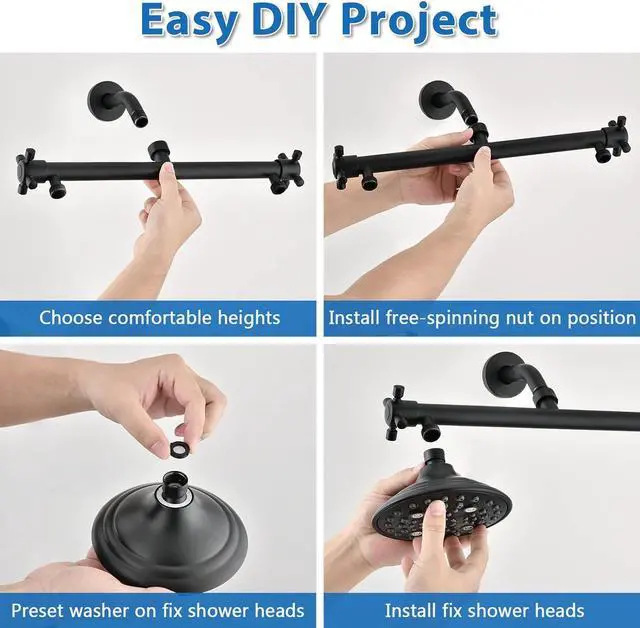 Easy DIY Project

Choose comfortable heights

Install free-spinning nut on position

Preset washer on fix shower heads

Install fix shower heads