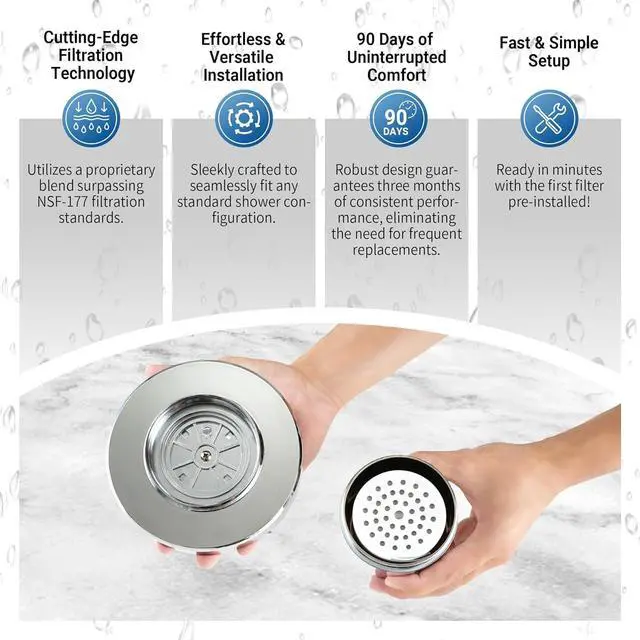 Cutting-Edge Filtration Technology

Utilizes a proprietary blend surpassing NSF-177 filtration standards.

Effortless & Versatile Installation

Sleekly crafted to seamlessly fit any standard shower configuration.

90 Days of Uninterrupted Comfort

90 DAYS

Robust design guarantees three months of consistent performance, eliminating the need for frequent replacements.

Fast & Simple Setup

Ready in minutes with the first filter pre-installed!