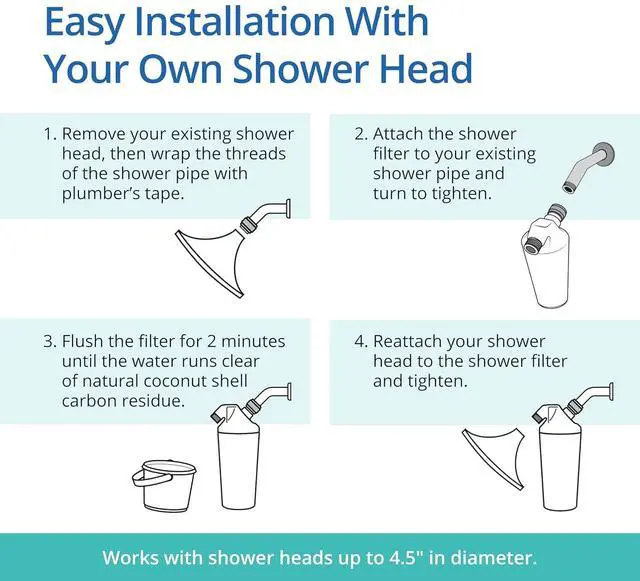 Easy Installation With Your Own Shower Head

1. Remove your existing shower head, then wrap the threads of the shower pipe with plumber's tape.

2. Attach the shower filter to your existing shower pipe and turn to tighten.

3. Flush the filter for 2 minutes until the water runs clear of natural coconut shell carbon residue.

4. Reattach your shower head to the shower filter and tighten.

Works with shower heads up to 4.5" in diameter.