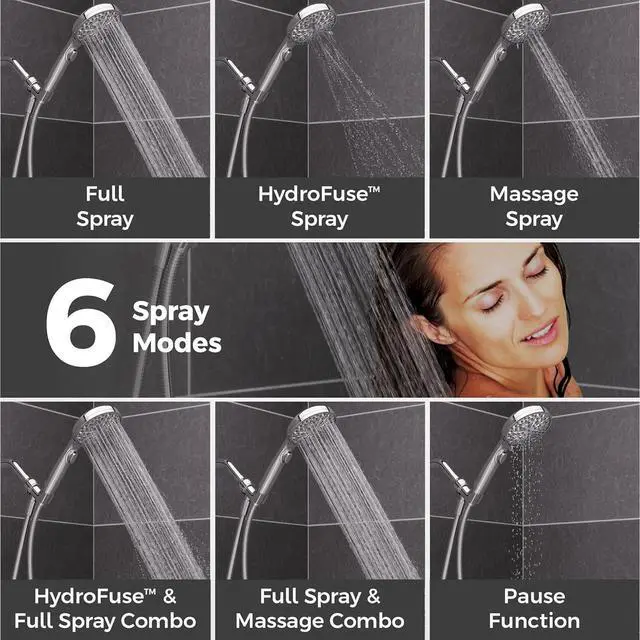 Full Spray

HydroFuse™ Spray

Massage Spray

6 Spray Modes

HydroFuse™ & Full Spray Combo

Full Spray & Massage Combo

Pause Function