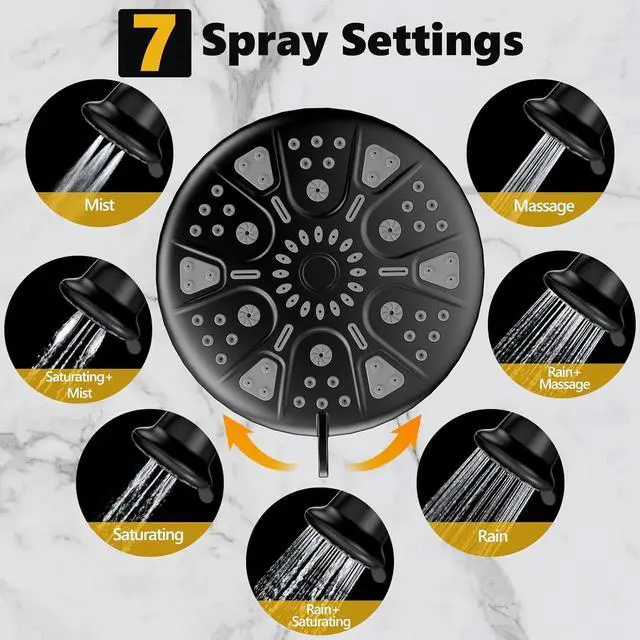 7 Spray Settings

Mist

Massage

Saturating+ Mist

Rain+ Massage

Saturating

Rain

Rain+ Saturating