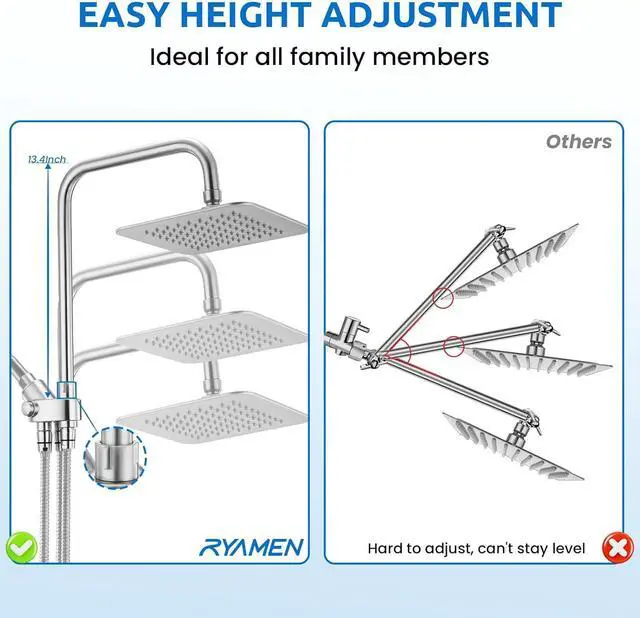 EASY HEIGHT ADJUSTMENT

Ideal for all family members

13.4Inch

RYAMEN

Others

Hard to adjust, can't stay level