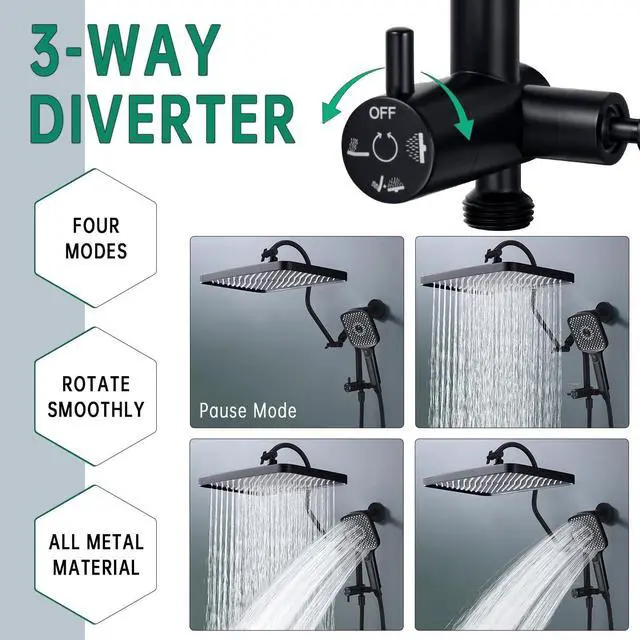 3-WAY DIVERTER

OFF

FOUR MODES

ROTATE SMOOTHLY

ALL METAL MATERIAL

Pause Mode