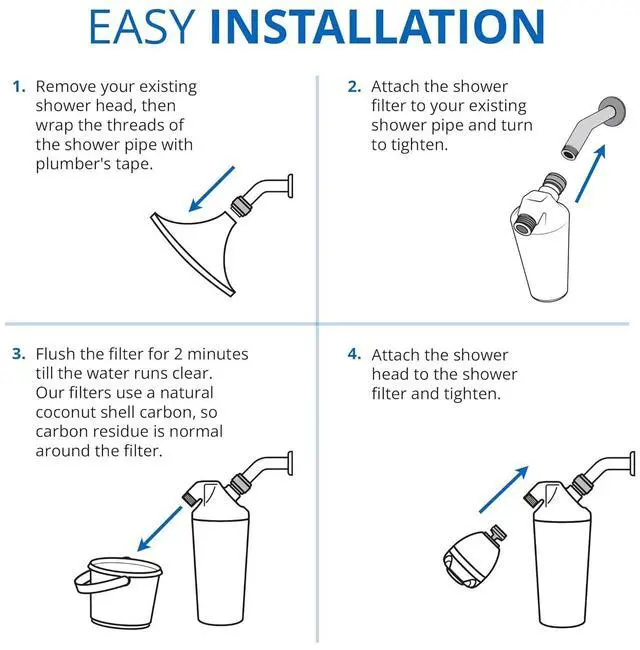 EASY INSTALLATION

1. Remove your existing shower head, then wrap the threads of the shower pipe with plumber's tape.

2. Attach the shower filter to your existing shower pipe and turn to tighten.

3. Flush the filter for 2 minutes till the water runs clear. Our filters use a natural coconut shell carbon, so carbon residue is normal around the filter.

4. Attach the shower head to the shower filter and tighten.