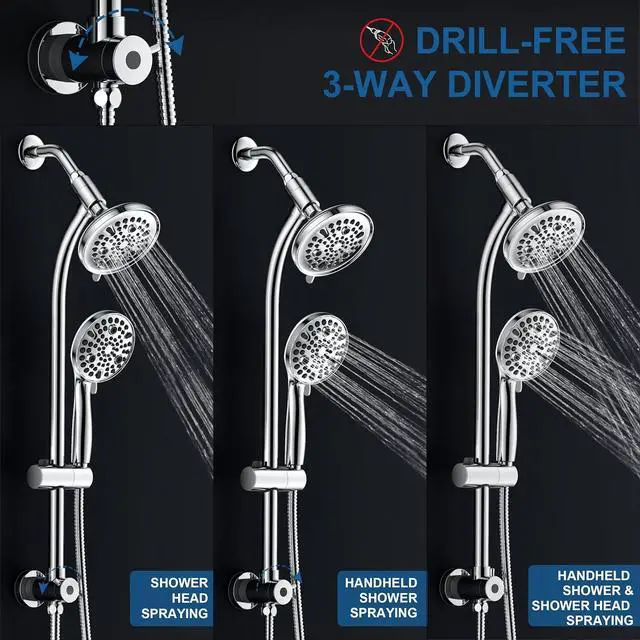 DRILL-FREE
3-WAY DIVERTER

SHOWER HEAD SPRAYING

HANDHELD SHOWER SPRAYING

HANDHELD SHOWER & SHOWER HEAD SPRAYING