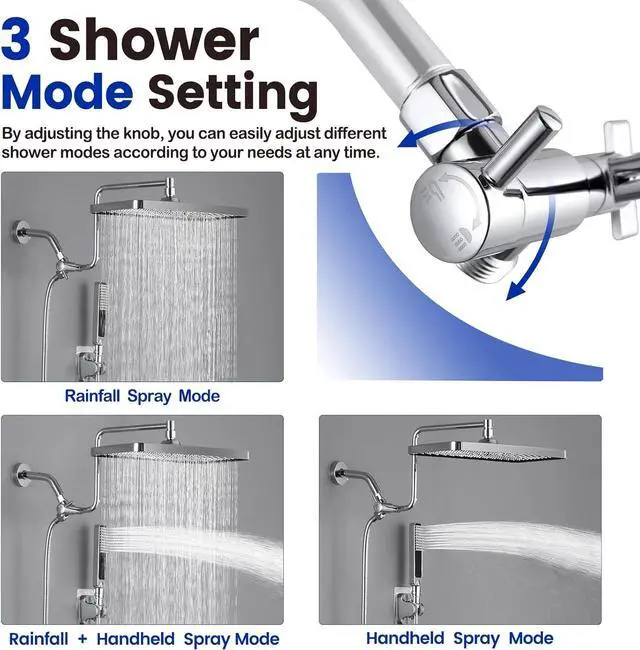 3 Shower Mode Setting

By adjusting the knob, you can easily adjust different shower modes according to your needs at any time.

Rainfall Spray Mode

Rainfall + Handheld Spray Mode

Handheld Spray Mode