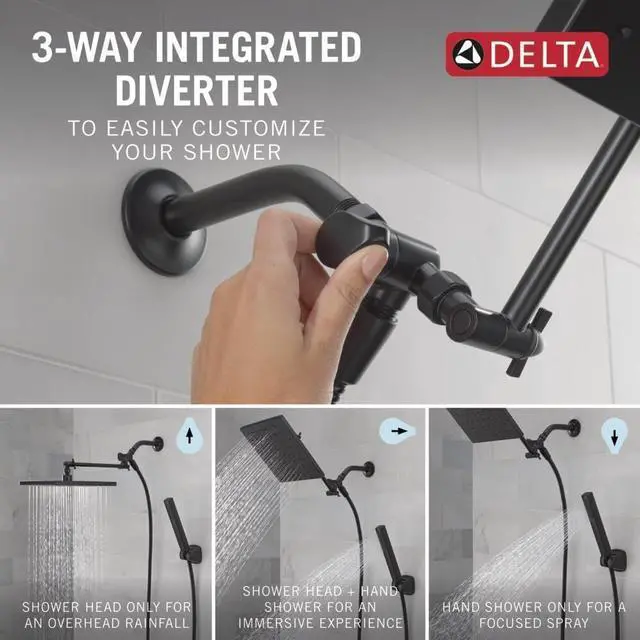 3-WAY INTEGRATED DIVERTER

TO EASILY CUSTOMIZE YOUR SHOWER

DELTA

SHOWER HEAD ONLY FOR AN OVERHEAD RAINFALL

SHOWER HEAD + HAND SHOWER FOR AN IMMERSIVE EXPERIENCE

HAND SHOWER ONLY FOR A FOCUSED SPRAY