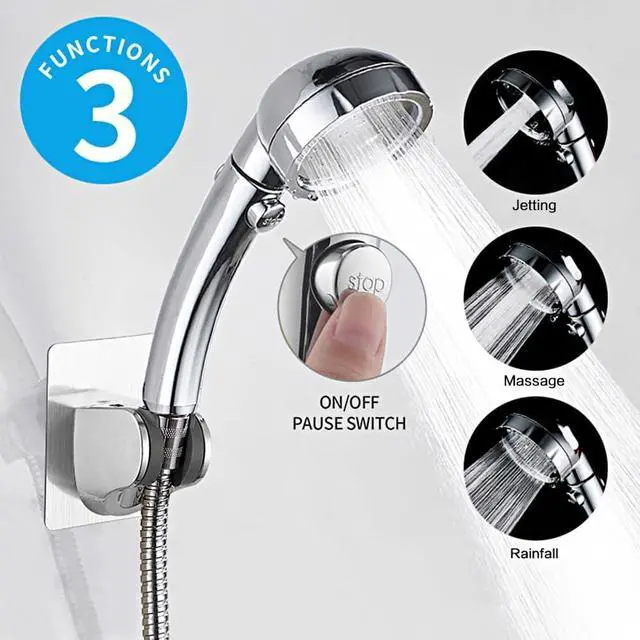 FUNCTIONS
3

stop

stop

ON/OFF
PAUSE SWITCH

Jetting

Massage

Rainfall