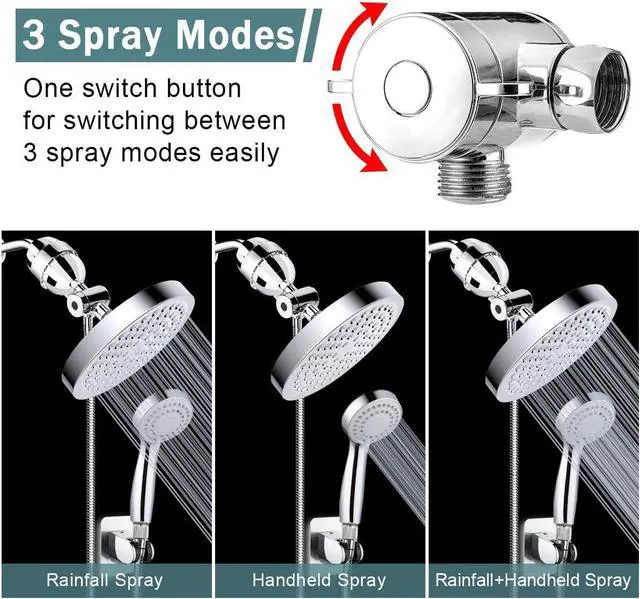 3 Spray Modes

One switch button for switching between 3 spray modes easily

Rainfall Spray

Handheld Spray

Rainfall+Handheld Spray