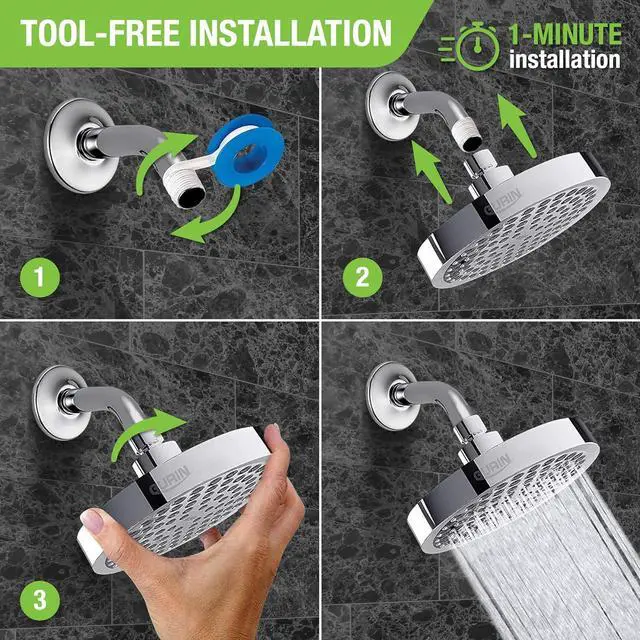 TOOL-FREE INSTALLATION

1-MINUTE installation

1

2

GURIN

3

GURIN

GURIN