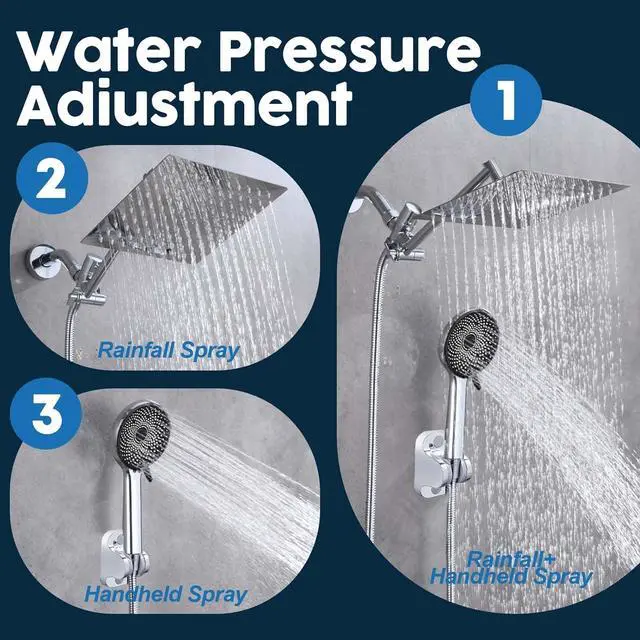 Water Pressure Adiustment

1

2

Rainfall Spray

3

Handheld Spray

Rainfall+ Handheld Spray