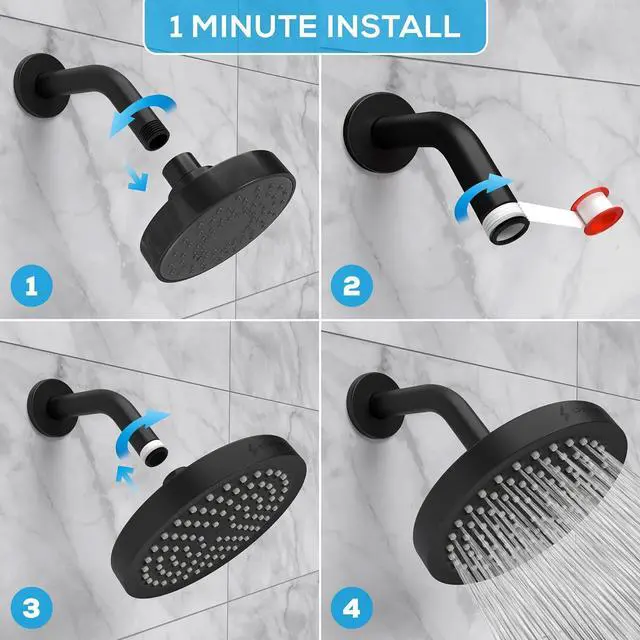 1 MINUTE INSTALL

1

2

3

4