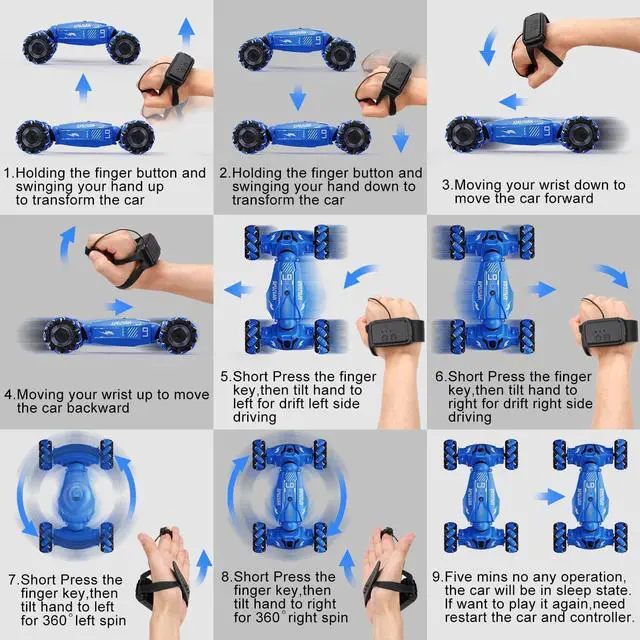 1.Holding the finger button and swinging your hand up to transform the car

2.Holding the finger button and swinging your hand down to transform the car

3.Moving your wrist down to move the car forward

4.Moving your wrist up to move the car backward

5.Short Press the finger key,then tilt hand to left for drift left side driving

6.Short Press the finger key,then tilt hand to right for drift right side driving

7.Short Press the finger key,then tilt hand to left for 360° left spin

8.Short Press the finger key,then tilt hand to right for 360° right spin

9.Five mins no any operation, the car will be in sleep state. If want to play it again,need restart the car and controller.