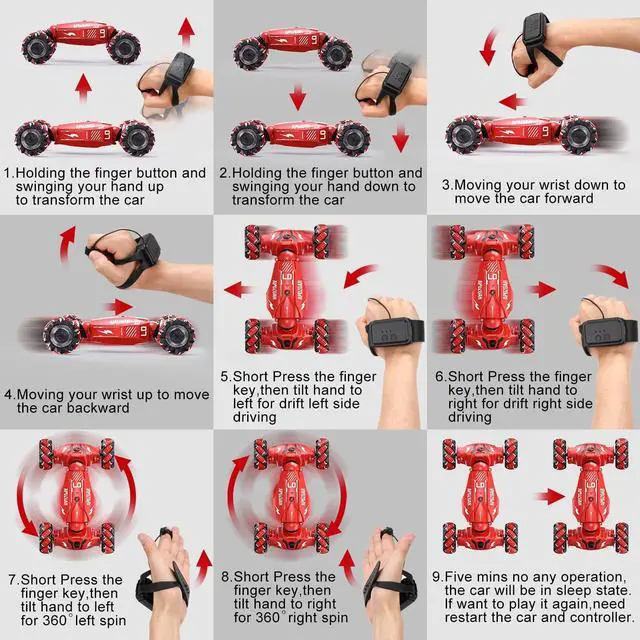 1.Holding the finger button and swinging your hand up to transform the car

2.Holding the finger button and swinging your hand down to transform the car

3.Moving your wrist down to move the car forward

4.Moving your wrist up to move the car backward

5.Short Press the finger key,then tilt hand to left for drift left side driving

6.Short Press the finger key,then tilt hand to right for drift right side driving

7.Short Press the finger key,then tilt hand to left for 360° left spin

8.Short Press the finger key,then tilt hand to right for 360° right spin

9.Five mins no any operation, the car will be in sleep state. If want to play it again,need restart the car and controller.