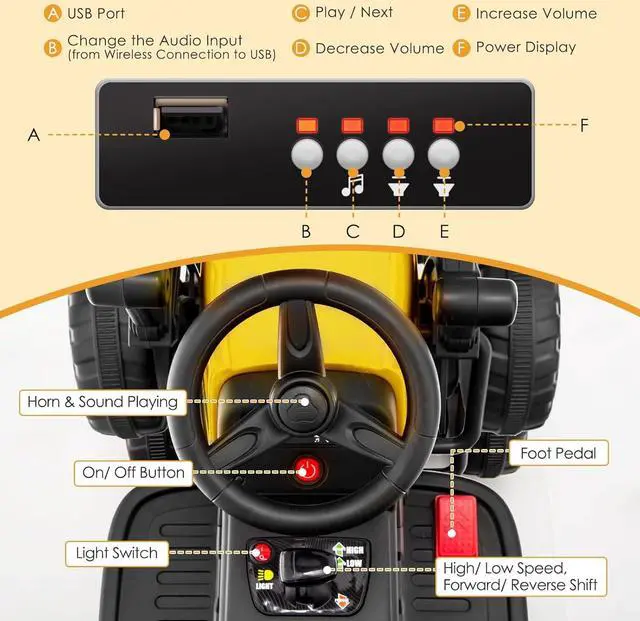 A USB Port
B Change the Audio Input (from Wireless Connection to USB)
C Play / Next
D Decrease Volume
E Increase Volume
F Power Display

A
F
B C D E

Horn & Sound Playing
On/ Off Button
Foot Pedal
Light Switch
HIGH
LOW
LIGHT
High/ Low Speed, Forward/ Reverse Shift