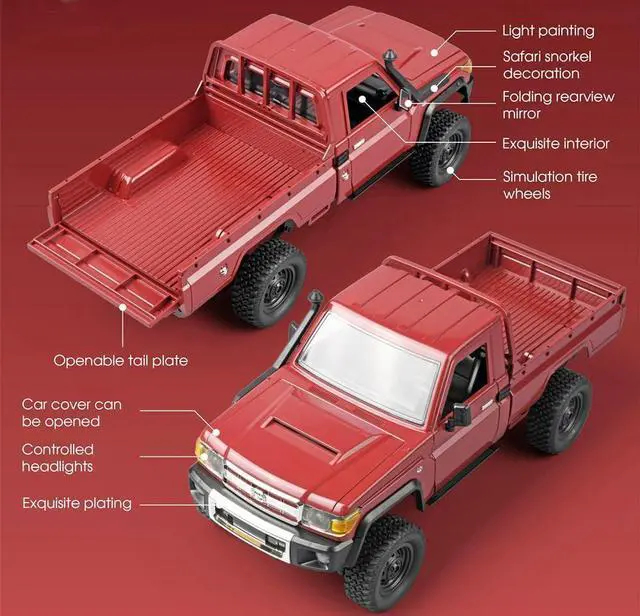 Light painting

Safari snorkel decoration

Folding rearview mirror

Exquisite interior

Simulation tire wheels

Openable tail plate

Car cover can be opened

Controlled headlights

Exquisite plating