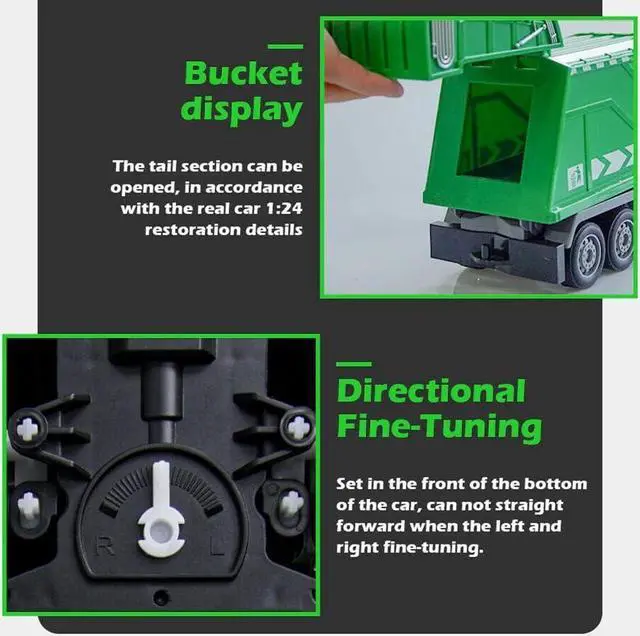 Bucket display

The tail section can be opened, in accordance with the real car 1:24 restoration details

R

L

Directional Fine-Tuning

Set in the front of the bottom of the car, can not straight forward when the left and right fine-tuning.