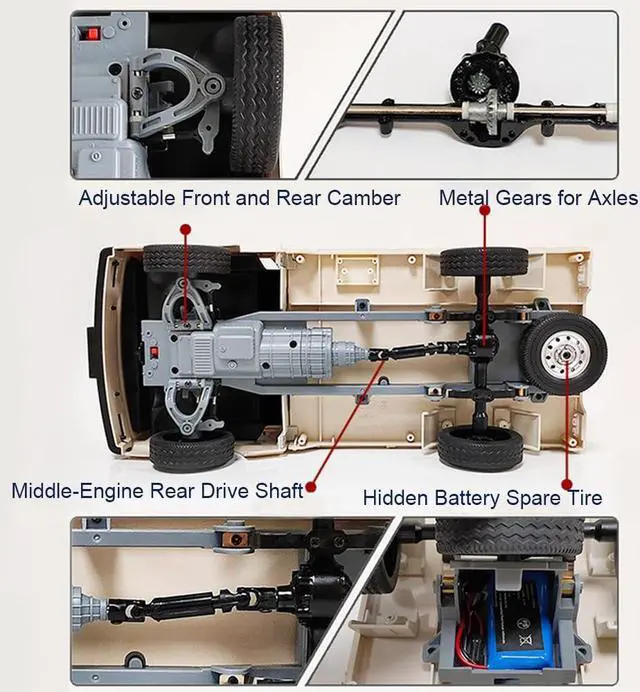 Adjustable Front and Rear Camber

Metal Gears for Axles

Middle-Engine Rear Drive Shaft

Hidden Battery Spare Tire