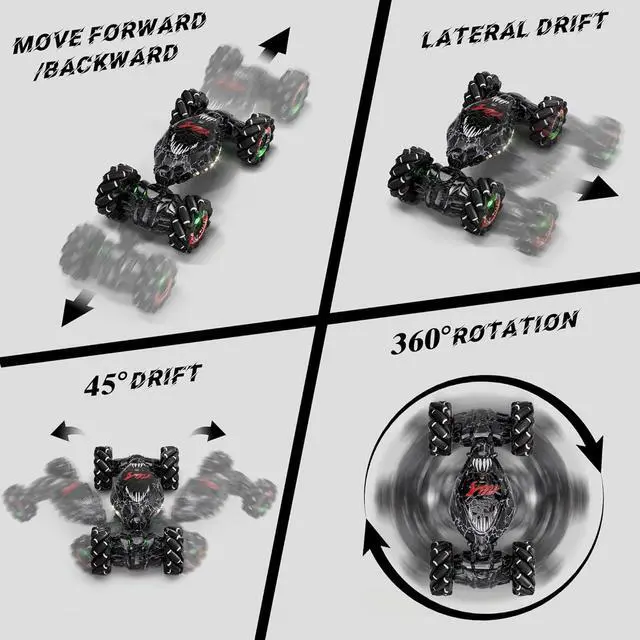 MOVE FORWARD /BACKWARD

LATERAL DRIFT

45° DRIFT

360° ROTATION