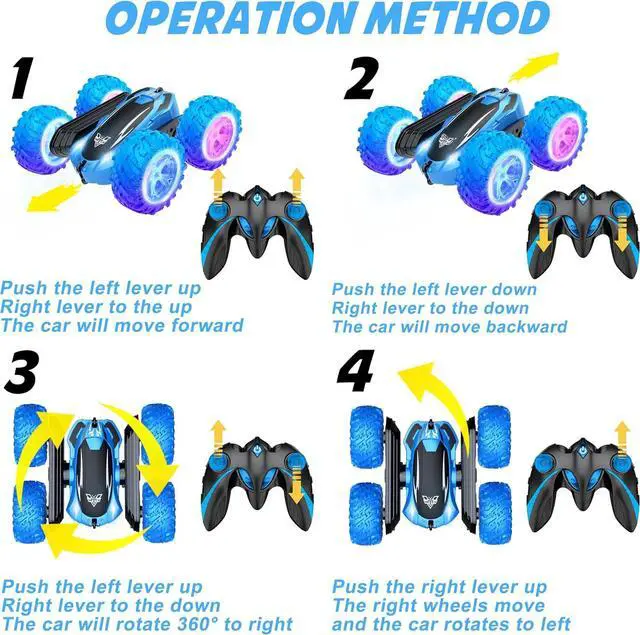 OPERATION METHOD

1

Push the left lever up
Right lever to the up
The car will move forward

2

Push the left lever down
Right lever to the down
The car will move backward

3

Push the left lever up
Right lever to the down
The car will rotate 360° to right

4

Push the right lever up
The right wheels move
and the car rotates to left