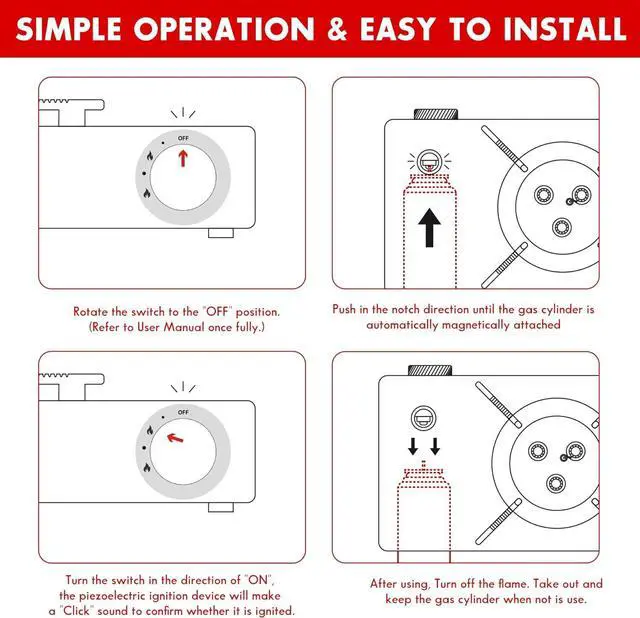 SIMPLE OPERATION & EASY TO INSTALL

OFF

Rotate the switch to the "OFF" position. (Refer to User Manual once fully.)

Push in the notch direction until the gas cylinder is automatically magnetically attached

OFF

Turn the switch in the direction of "ON", the piezoelectric ignition device will make a "Click" sound to confirm whether it is ignited.

After using, Turn off the flame. Take out and keep the gas cylinder when not is use.