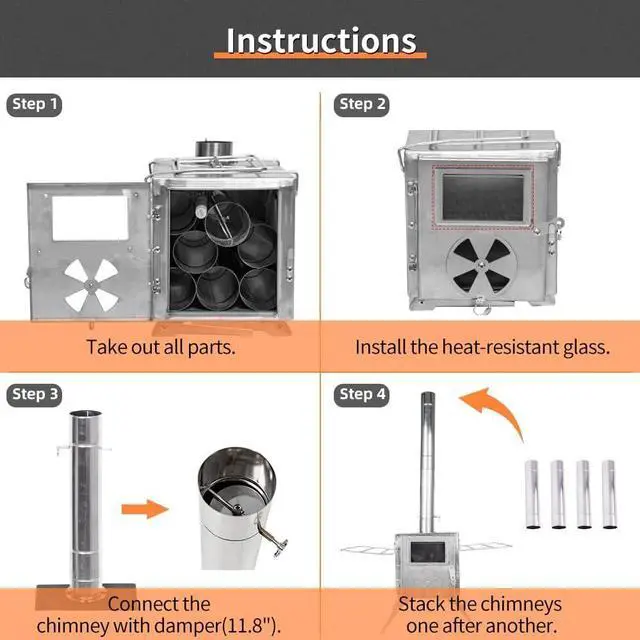 Instructions

Step 1

Take out all parts.

Step 2

Install the heat-resistant glass.

Step 3

Connect the chimney with damper(11.8").

Step 4

Stack the chimneys one after another.