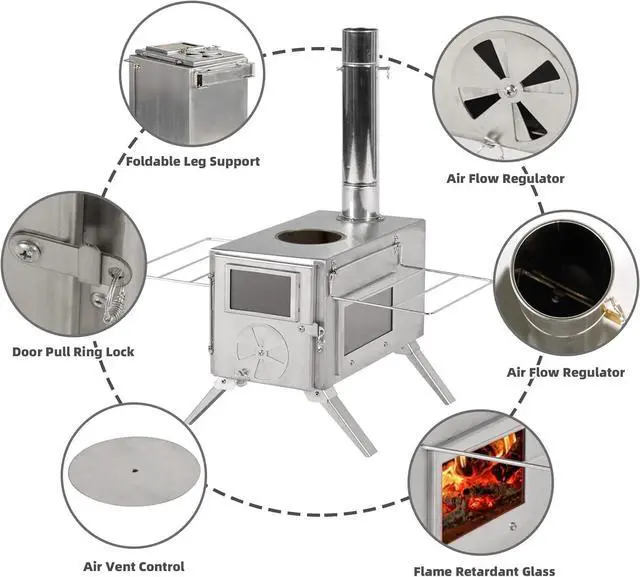 Foldable Leg Support

Air Flow Regulator

Door Pull Ring Lock

Air Flow Regulator

Air Vent Control

Flame Retardant Glass