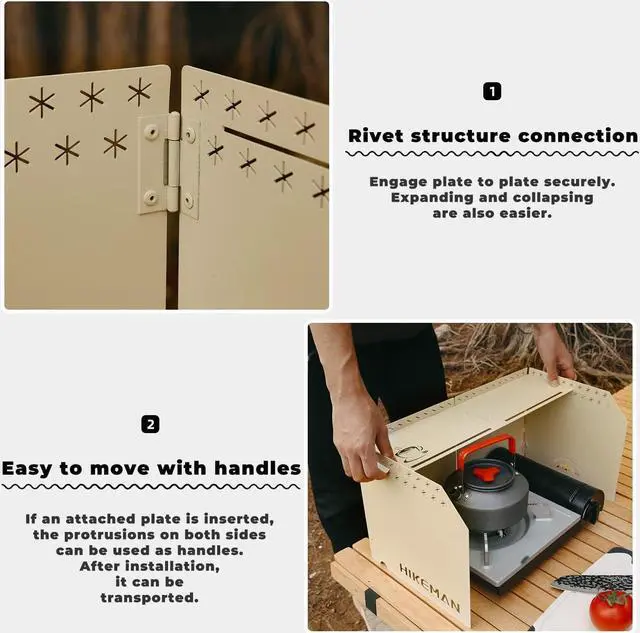 1

Rivet structure connection

Engage plate to plate securely. Expanding and collapsing are also easier.

2

Easy to move with handles

If an attached plate is inserted, the protrusions on both sides can be used as handles. After installation, it can be transported.

HIKEMAN