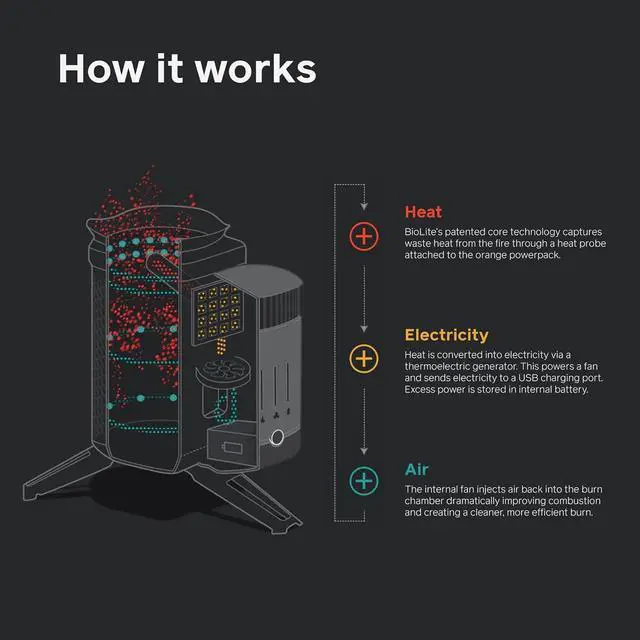 How it works

Heat
BioLite's patented core technology captures waste heat from the fire through a heat probe attached to the orange powerpack.

Electricity
Heat is converted into electricity via a thermoelectric generator. This powers a fan and sends electricity to a USB charging port. Excess power is stored in internal battery.

Air
The internal fan injects air back into the burn chamber dramatically improving combustion and creating a cleaner, more efficient burn.