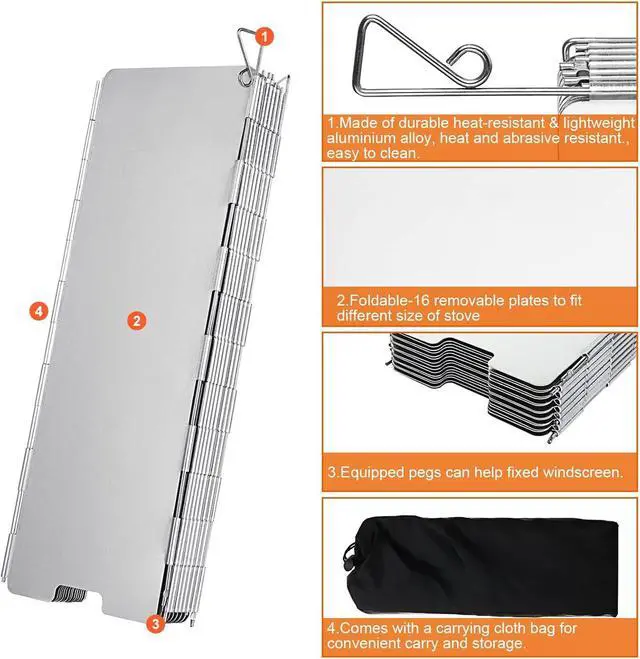 1

4

2

3

1.Made of durable heat-resistant & lightweight aluminium alloy, heat and abrasive resistant., easy to clean.

2.Foldable-16 removable plates to fit different size of stove

3.Equipped pegs can help fixed windscreen.

4.Comes with a carrying cloth bag for convenient carry and storage.