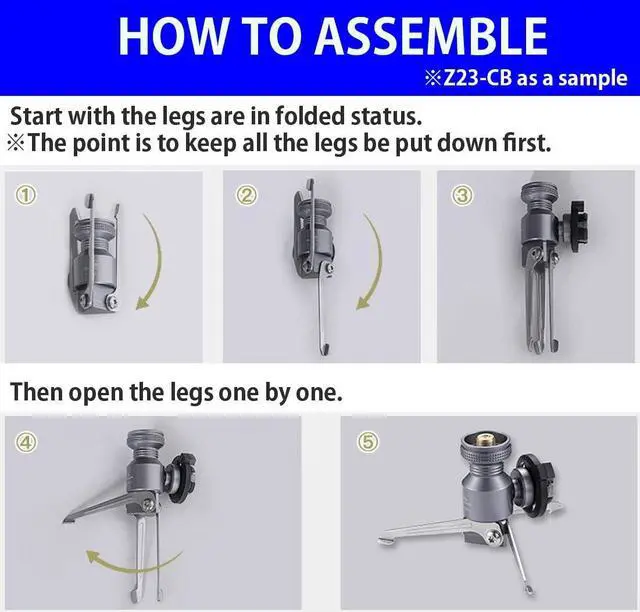 HOW TO ASSEMBLE

※Z23-CB as a sample

Start with the legs are in folded status.
※The point is to keep all the legs be put down first.

①

②

③

Then open the legs one by one.

④

⑤